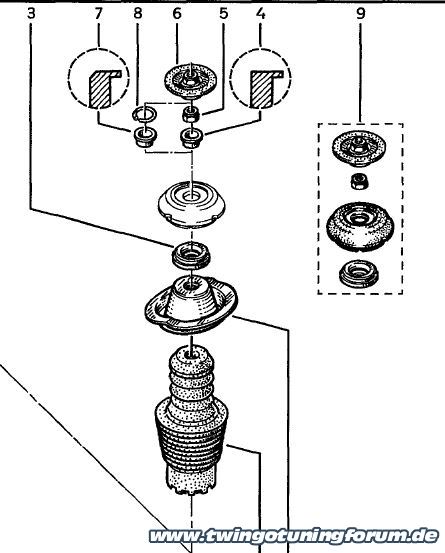 3
7
8
6
5
4
9

www.twingotuningforum.de