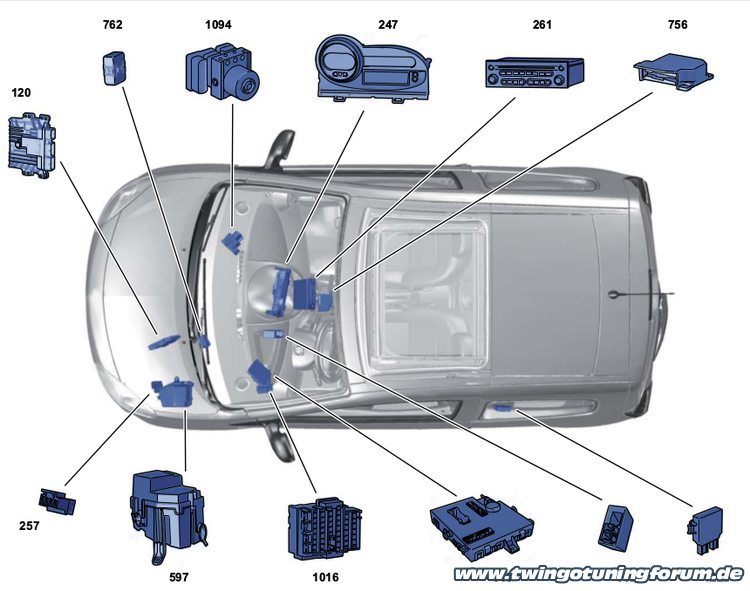 762

1094

247

261

756

120

257

597

1016

www.twingotuningforum.de