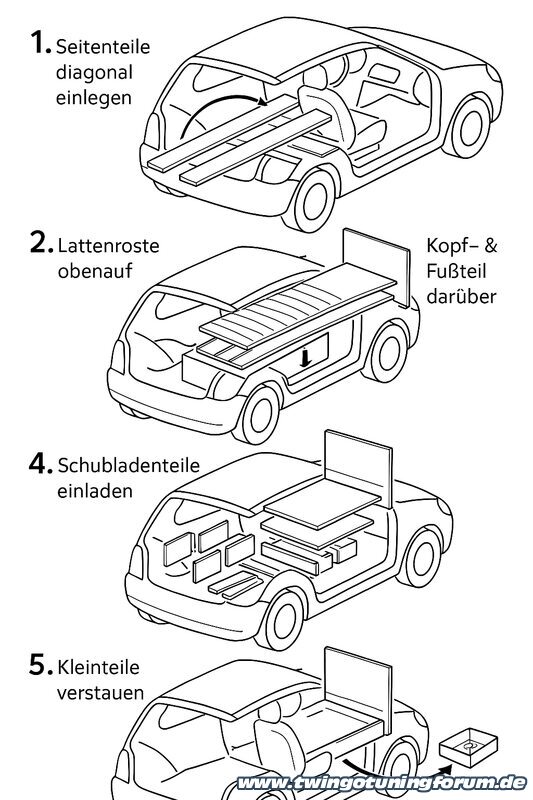 1. Seitenteile diagonal einlegen

2. Lattenroste obenauf

Kopf- & Fußteil darüber

4. Schubladenteile einladen

5. Kleinteile verstauen

www.twingotuningforum.de