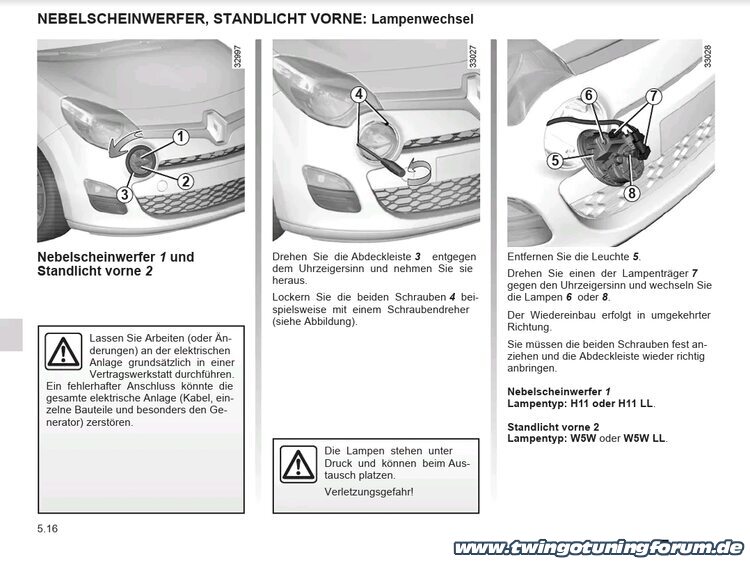 NEBELSCHEINWERFER, STANDLICHT VORNE: Lampenwechsel

32997

1
2
3

Nebelscheinwerfer 1 und Standlicht vorne 2

Lassen Sie Arbeiten (oder Änderungen) an der elektrischen Anlage grundsätzlich in einer Vertragswerkstatt durchführen. Ein fehlerhafter Anschluss könnte die gesamte elektrische Anlage (Kabel, einzelne Bauteile und besonders den Generator) zerstören.

33027

4

Drehen Sie die Abdeckleiste 3 entgegen dem Uhrzeigersinn und nehmen Sie sie heraus.

Lockern Sie die beiden Schrauben 4 beispielsweise mit einem Schraubendreher (siehe Abbildung).

Die Lampen stehen unter Druck und können beim Austausch platzen.

Verletzungsgefahr!

33028

6
7
5
8

Entfernen Sie die Leuchte 5.

Drehen Sie einen der Lampenträger 7 gegen den Uhrzeigersinn und wechseln Sie die Lampen 6 oder 8.

Der Wiedereinbau erfolgt in umgekehrter Richtung.

Sie müssen die beiden Schrauben fest anziehen und die Abdeckleiste wieder richtig anbringen.

Nebelscheinwerfer 1
Lampentyp: H11 oder H11 LL.

Standlicht vorne 2
Lampentyp: W5W oder W5W LL.

5.16

www.twingotuningforum.de